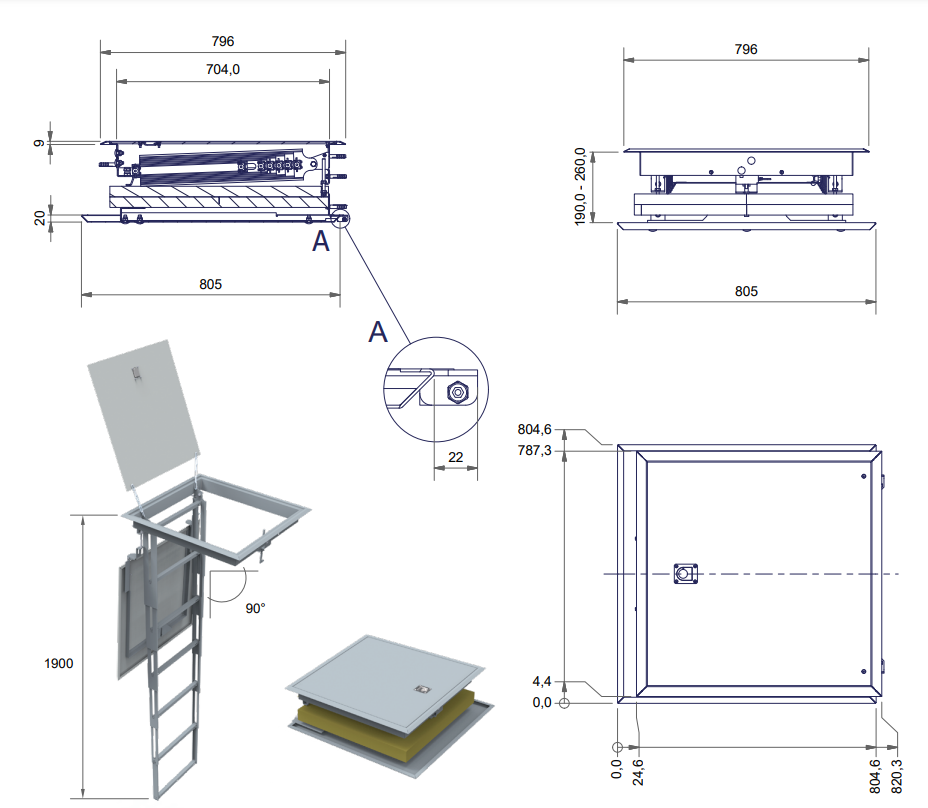 796
704,0
9
20
A
805

796
190,0 - 260,0
805

A
22

90°
1900

804,6
787,3
4,4
0,0
0,0
24,6
804,6
820,3