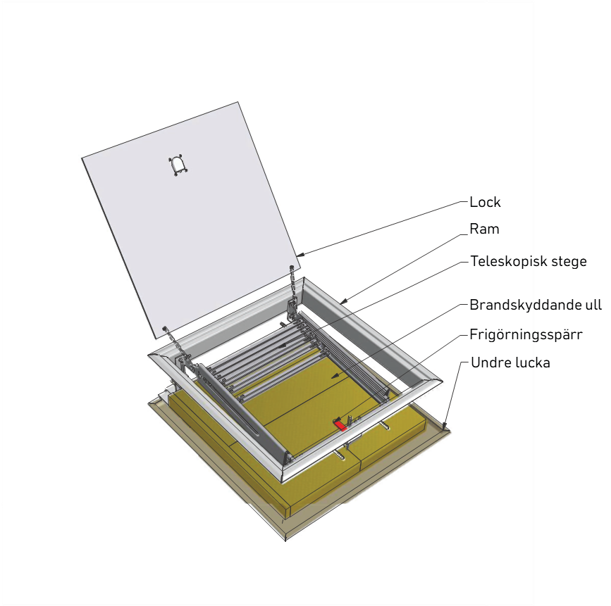 Lock
Ram
Teleskopisk stege
Brandskyddande ull
Frigörningsspärr
Undre lucka